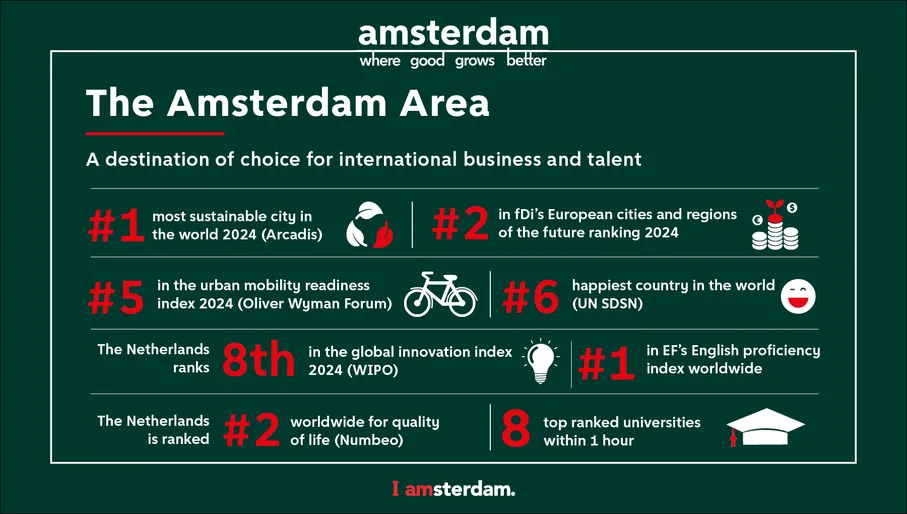 amsterdam
where good grows better

The Amsterdam Area

A destination of choice for international business and talent

#1 most sustainable city in the world 2024 (Arcadis)

#2 in fDi's European cities and regions of the future ranking 2024

#5 in the urban mobility readiness index 2024 (Oliver Wyman Forum)

#6 happiest country in the world (UN SDSN)

The Netherlands ranks 8th in the global innovation index 2024 (WIPO)

#1 in EF's English proficiency index worldwide

The Netherlands is ranked #2 worldwide for quality of life (Numbeo)

8 top ranked universities within 1 hour

I amsterdam.